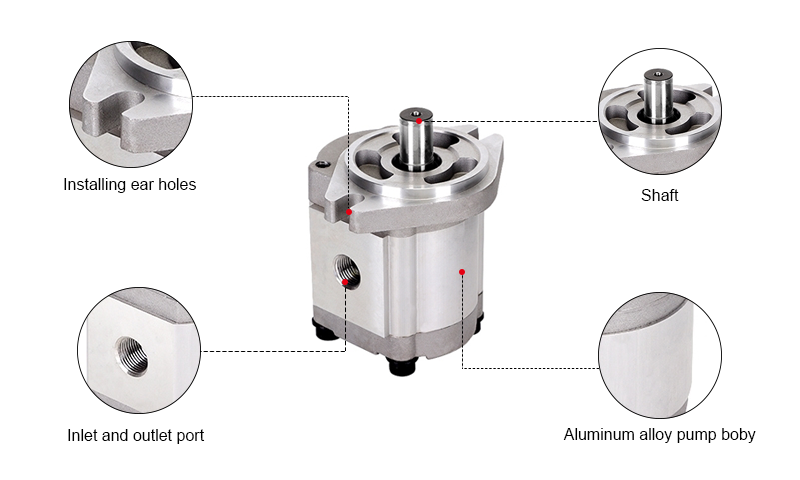 Installing ear holes

Shaft

Inlet and outlet port

Aluminum alloy pump boby